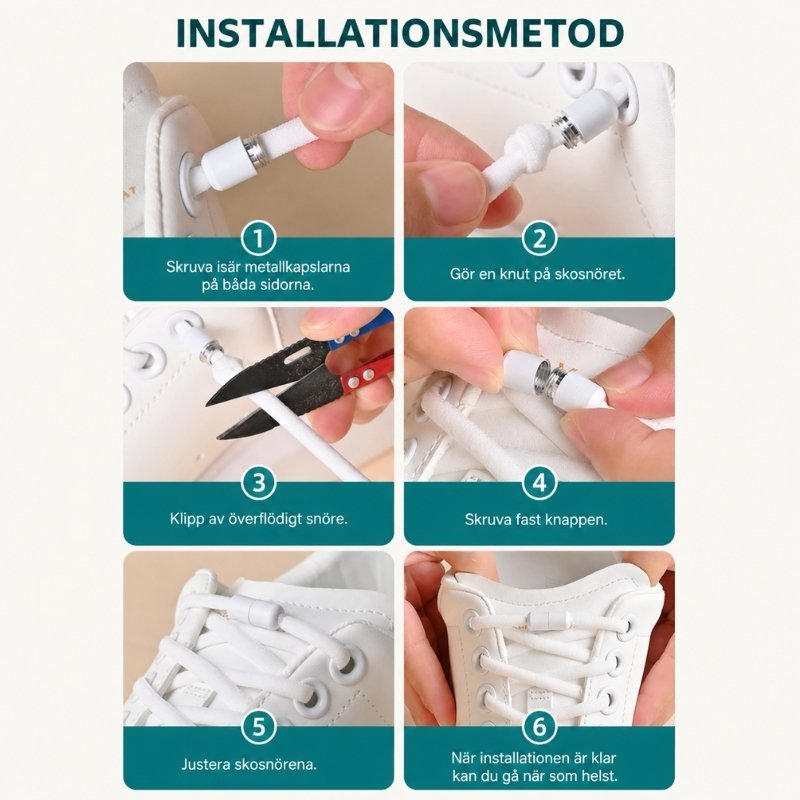 INSTALLATIONSMETOD

1
Skruva isär metallkapslarna på båda sidorna.

2
Gör en knut på skosnöret.

3
Klipp av överflödigt snöre.

4
Skruva fast knappen.

5
Justera skosnörena.

6
När installationen är klar kan du gå när som helst.