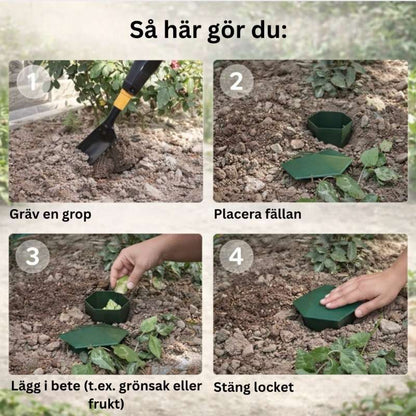 Så här gör du:

1

Gräv en grop

2

Placera fällan

3

Lägg i bete (t.ex. grönsak eller frukt)

4

Stäng locket